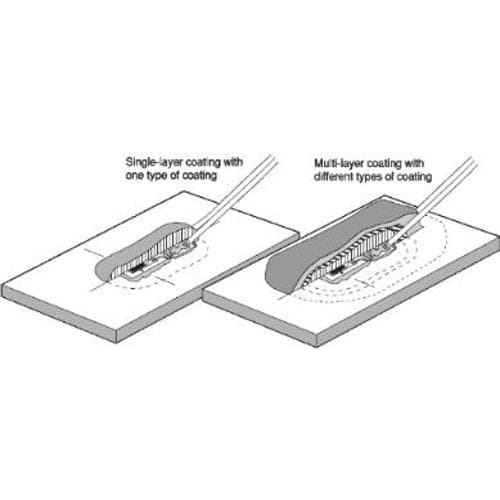 Single-layer coating with one type of coating

Multi-layer coating with different types of coating